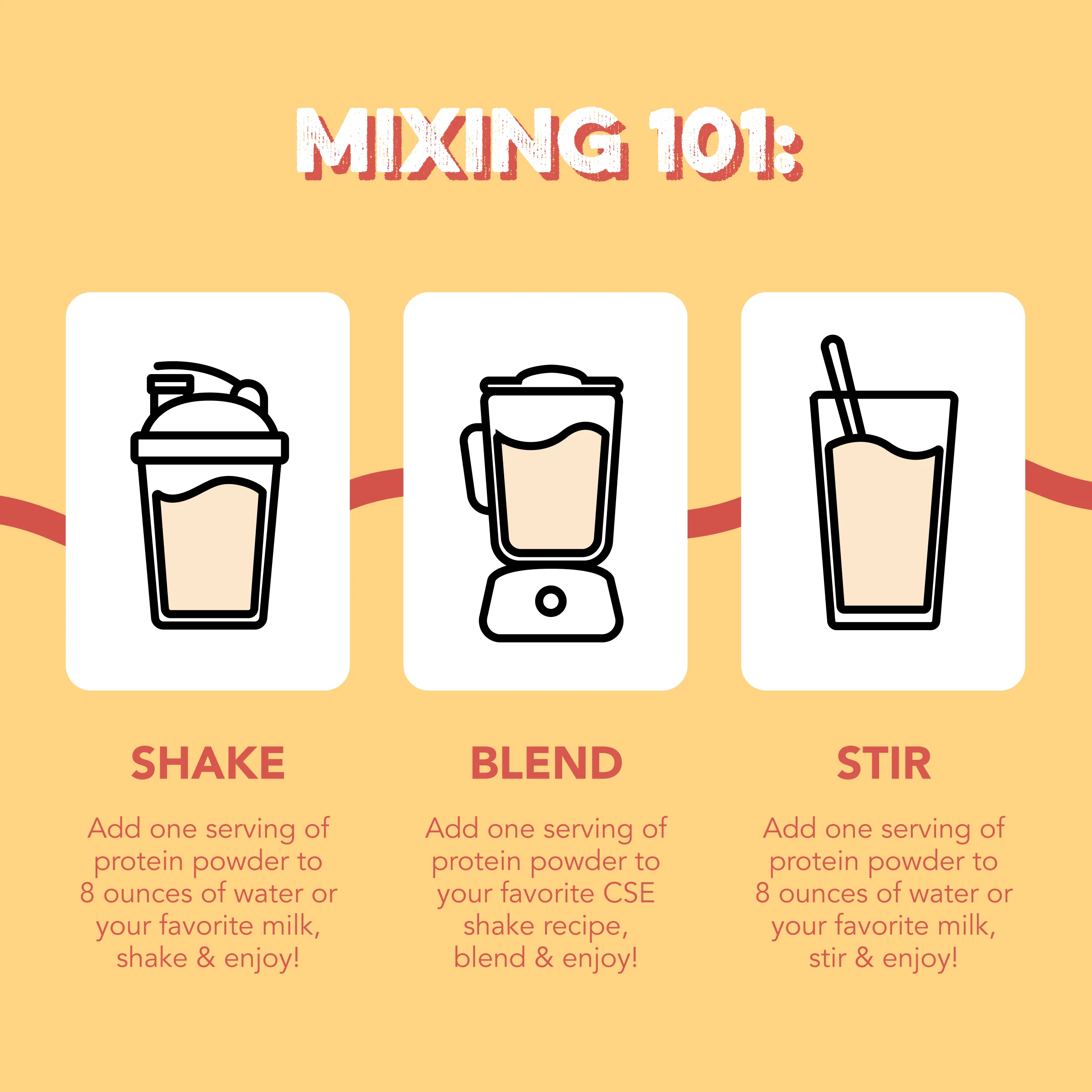 MIXING 101:

SHAKE

Add one serving of protein powder to 8 ounces of water or your favorite milk, shake & enjoy!

BLEND

Add one serving of protein powder to your favorite CSE shake recipe, blend & enjoy!

STIR

Add one serving of protein powder to 8 ounces of water or your favorite milk, stir & enjoy!