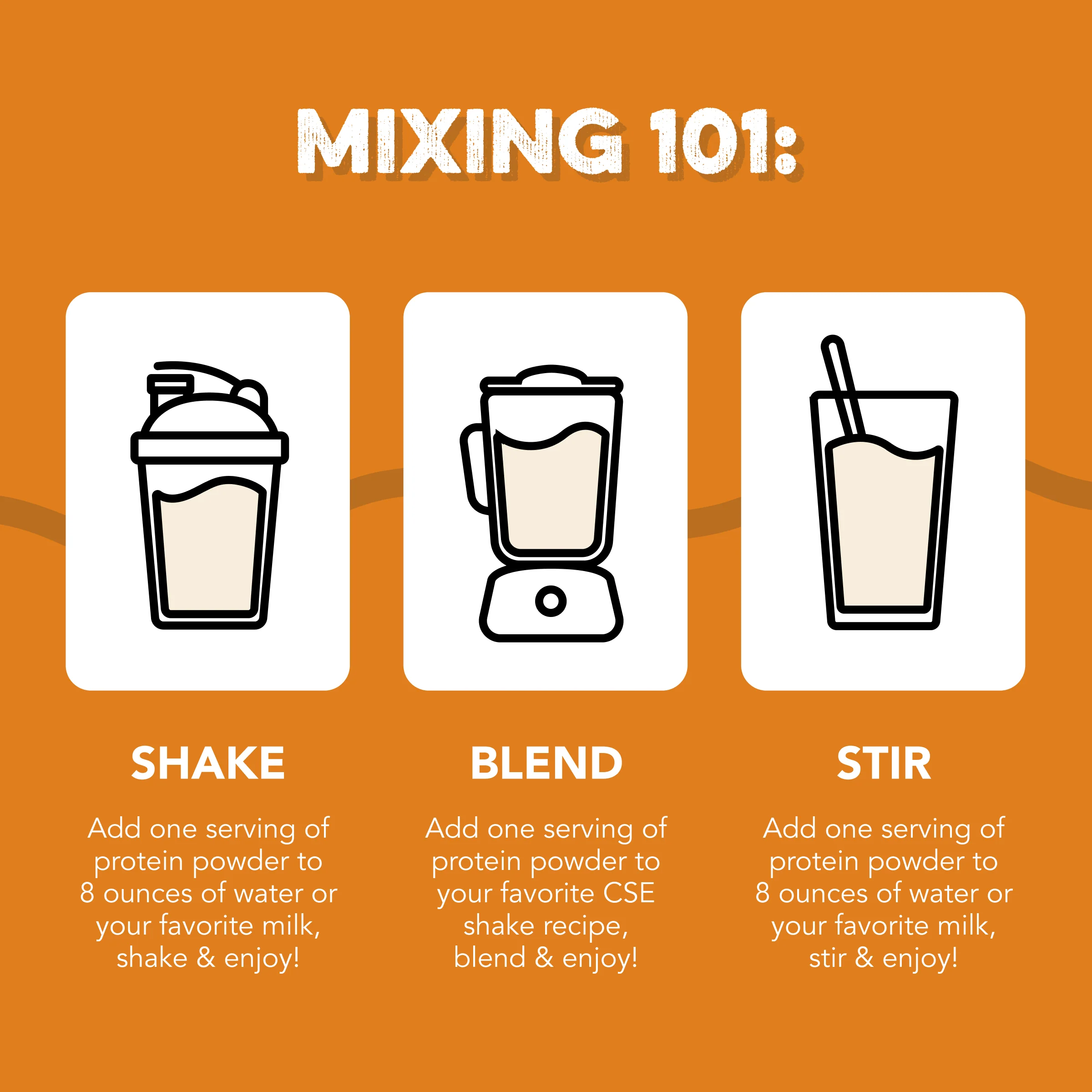 MIXING 101:

SHAKE

Add one serving of protein powder to 8 ounces of water or your favorite milk, shake & enjoy!

BLEND

Add one serving of protein powder to your favorite CSE shake recipe, blend & enjoy!

STIR

Add one serving of protein powder to 8 ounces of water or your favorite milk, stir & enjoy!